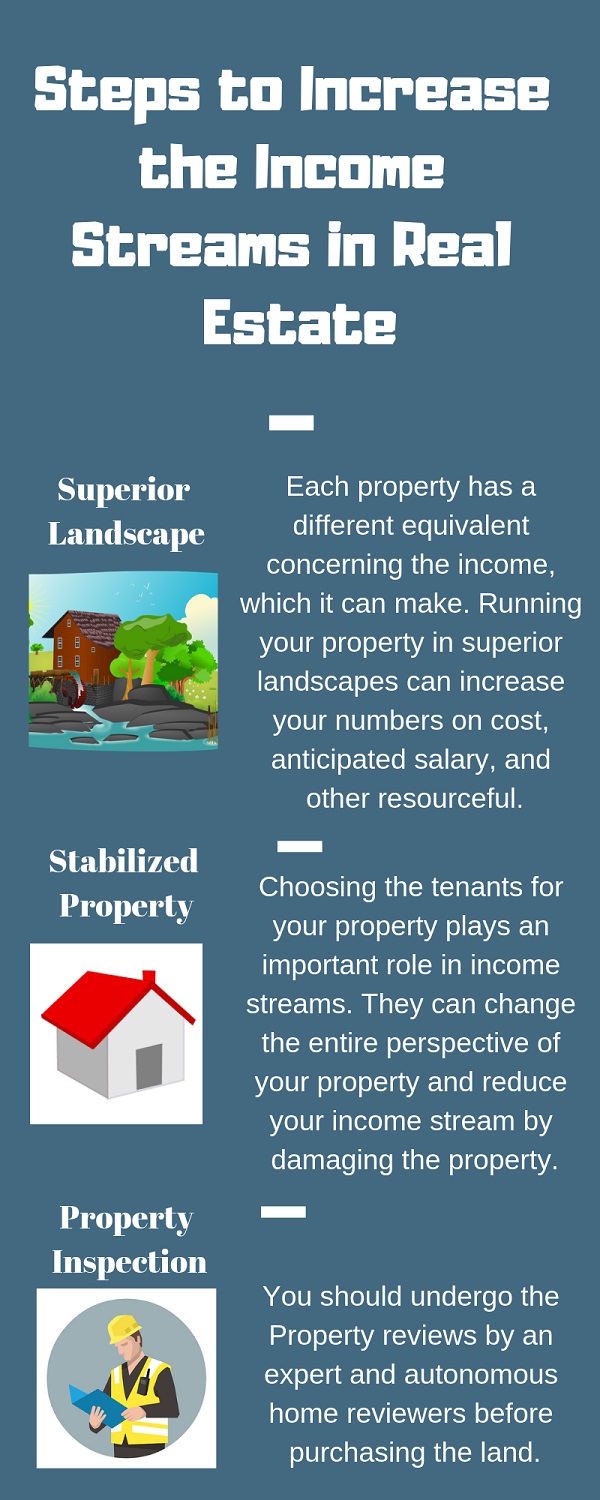 Steps to Increase the Income Streams in Real Estate

Superior Landscape

Each property has a different equivalent concerning the income, which it can make. Running your property in superior landscapes can increase your numbers on cost, anticipated salary, and other resourceful.

Stabilized Property

Choosing the tenants for your property plays an important role in income streams. They can change the entire perspective of your property and reduce your income stream by damaging the property.

Property Inspection

You should undergo the Property reviews by an expert and autonomous home reviewers before purchasing the land.